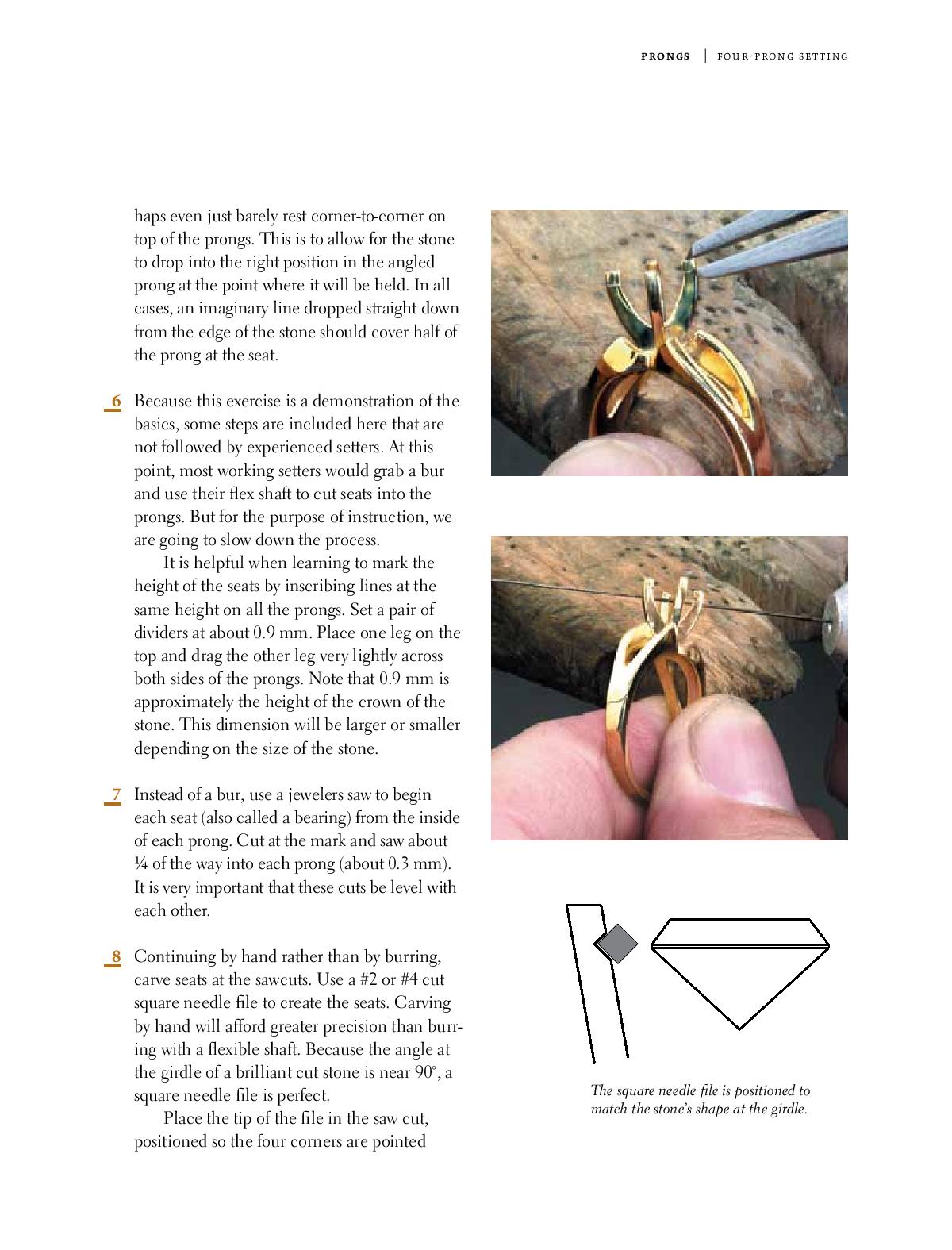 PRONGS | FOUR-PRONG SETTING

haps even just barely rest corner-to-corner on top of the prongs. This is to allow for the stone to drop into the right position in the angled prong at the point where it will be held. In all cases, an imaginary line dropped straight down from the edge of the stone should cover half of the prong at the seat.

6 Because this exercise is a demonstration of the basics, some steps are included here that are not followed by experienced setters. At this point, most working setters would grab a bur and use their flex shaft to cut seats into the prongs. But for the purpose of instruction, we are going to slow down the process.

It is helpful when learning to mark the height of the seats by inscribing lines at the same height on all the prongs. Set a pair of dividers at about 0.9 mm. Place one leg on the top and drag the other leg very lightly across both sides of the prongs. Note that 0.9 mm is approximately the height of the crown of the stone. This dimension will be larger or smaller depending on the size of the stone.

7 Instead of a bur, use a jewelers saw to begin each seat (also called a bearing) from the inside of each prong. Cut at the mark and saw about ¼ of the way into each prong (about 0.3 mm). It is very important that these cuts be level with each other.

8 Continuing by hand rather than by burring, carve seats at the sawcuts. Use a #2 or #4 cut square needle file to create the seats. Carving by hand will afford greater precision than burring with a flexible shaft. Because the angle at the girdle of a brilliant cut stone is near 90°, a square needle file is perfect.

Place the tip of the file in the saw cut, positioned so the four corners are pointed

The square needle file is positioned to match the stone's shape at the girdle.