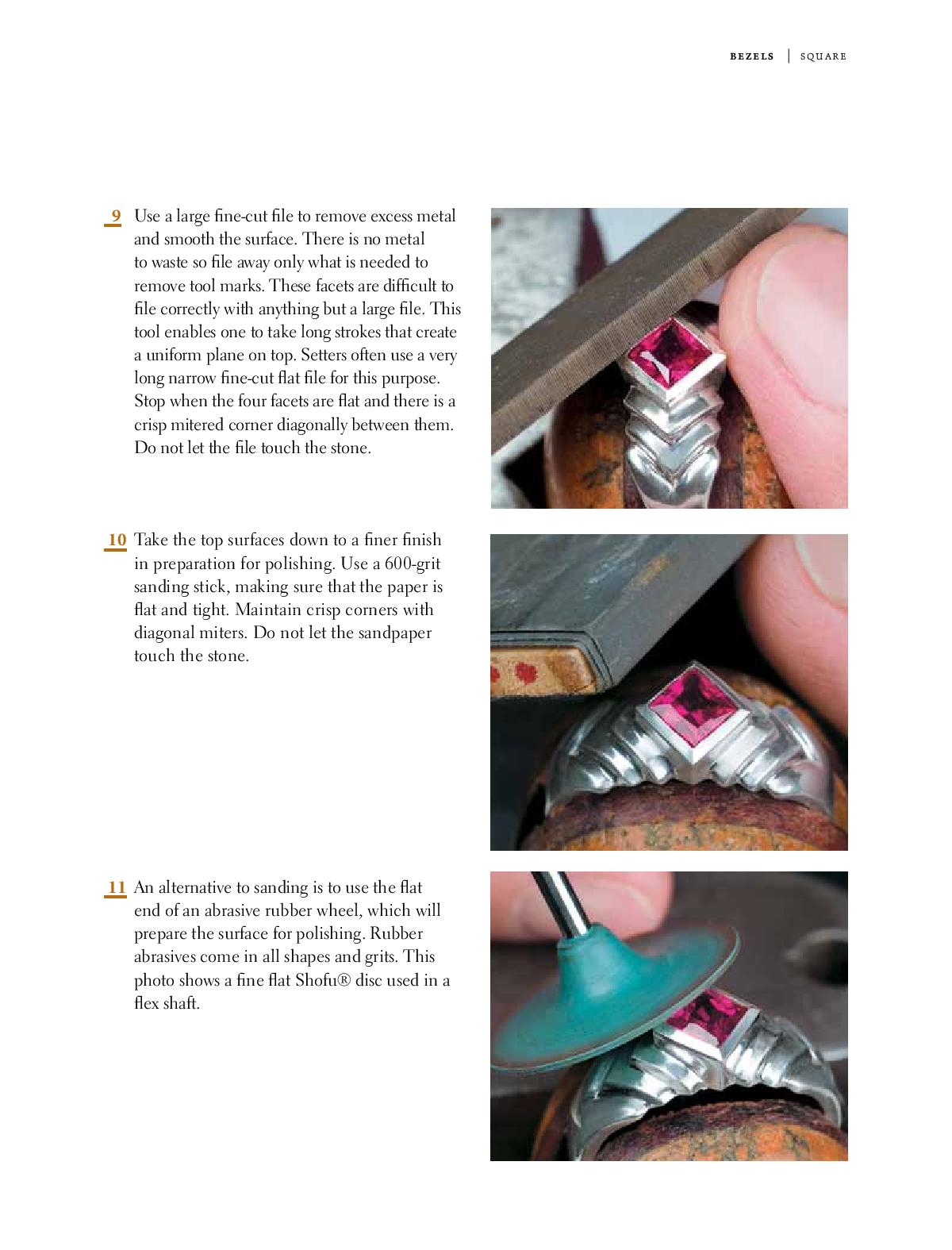 BEZELS | SQUARE

9 Use a large fine-cut file to remove excess metal and smooth the surface. There is no metal to waste so file away only what is needed to remove tool marks. These facets are difficult to file correctly with anything but a large file. This tool enables one to take long strokes that create a uniform plane on top. Setters often use a very long narrow fine-cut flat file for this purpose. Stop when the four facets are flat and there is a crisp mitered corner diagonally between them. Do not let the file touch the stone.

10 Take the top surfaces down to a finer finish in preparation for polishing. Use a 600-grit sanding stick, making sure that the paper is flat and tight. Maintain crisp corners with diagonal miters. Do not let the sandpaper touch the stone.

11 An alternative to sanding is to use the flat end of an abrasive rubber wheel, which will prepare the surface for polishing. Rubber abrasives come in all shapes and grits. This photo shows a fine flat Shofu® disc used in a flex shaft.