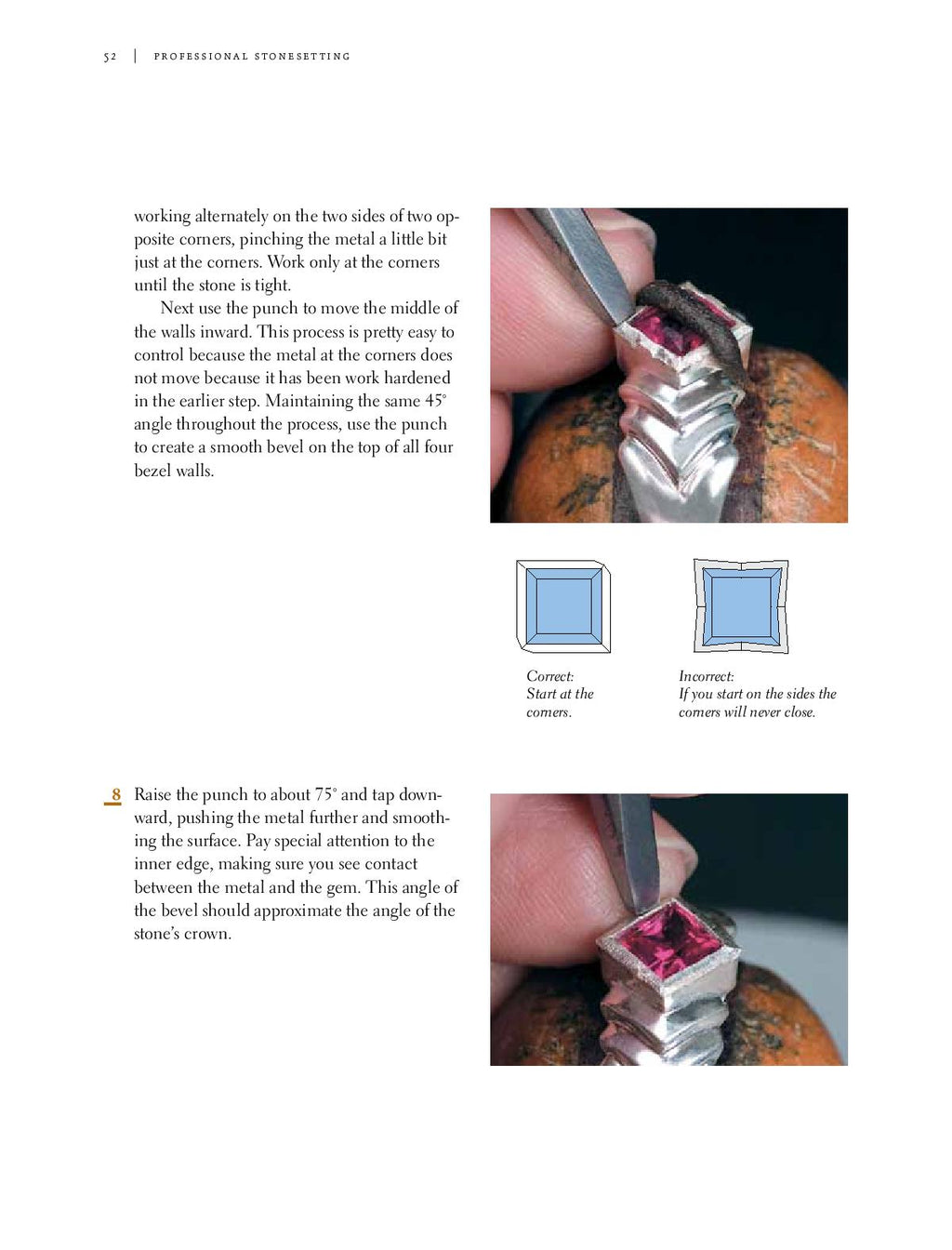 52 | PROFESSIONAL STONESETTING

working alternately on the two sides of two opposite corners, pinching the metal a little bit just at the corners. Work only at the corners until the stone is tight.

Next use the punch to move the middle of the walls inward. This process is pretty easy to control because the metal at the corners does not move because it has been work hardened in the earlier step. Maintaining the same 45° angle throughout the process, use the punch to create a smooth bevel on the top of all four bezel walls.

Correct: Start at the corners.

Incorrect: If you start on the sides the corners will never close.

8 Raise the punch to about 75° and tap downward, pushing the metal further and smoothing the surface. Pay special attention to the inner edge, making sure you see contact between the metal and the gem. This angle of the bevel should approximate the angle of the stone's crown.